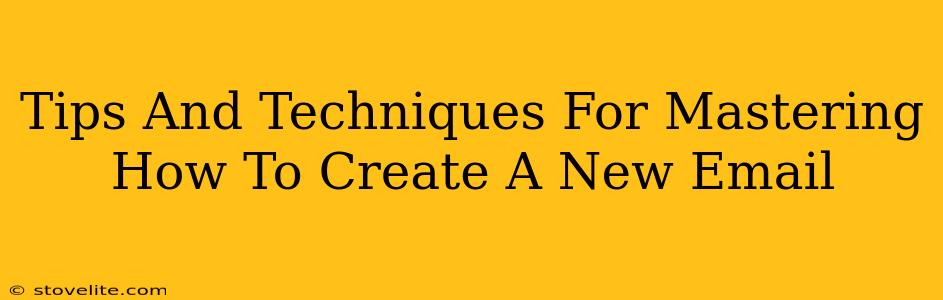 Tips And Techniques For Mastering How To Create A New Email

© stovelite.com